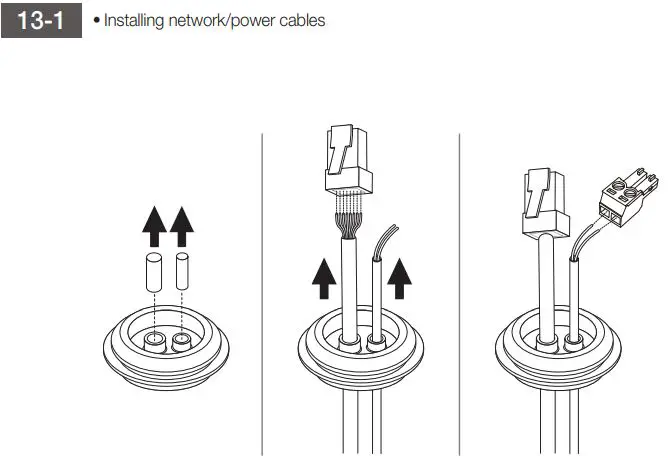 13-1

• Installing network/power cables