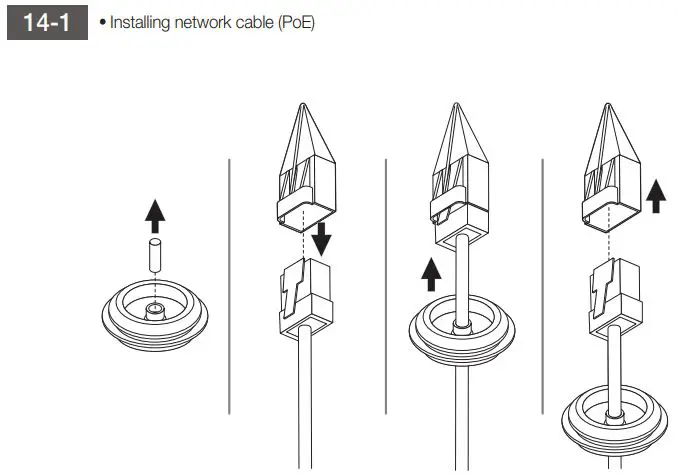 14-1

• Installing network cable (PoE)