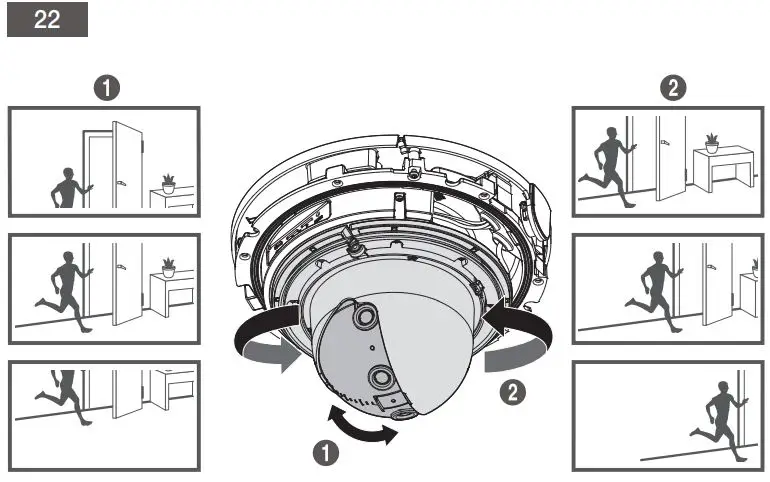 22

1

2

2

1