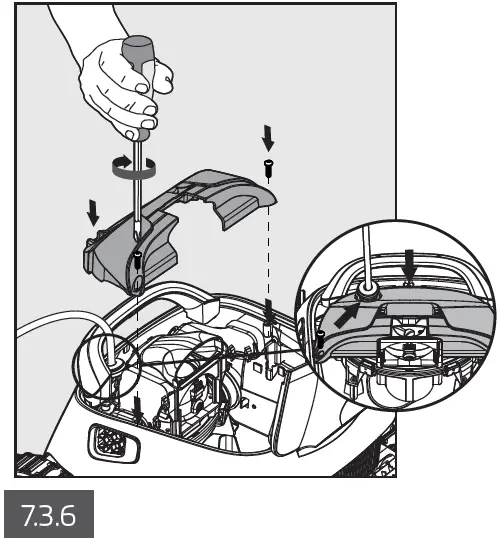 7.3.6