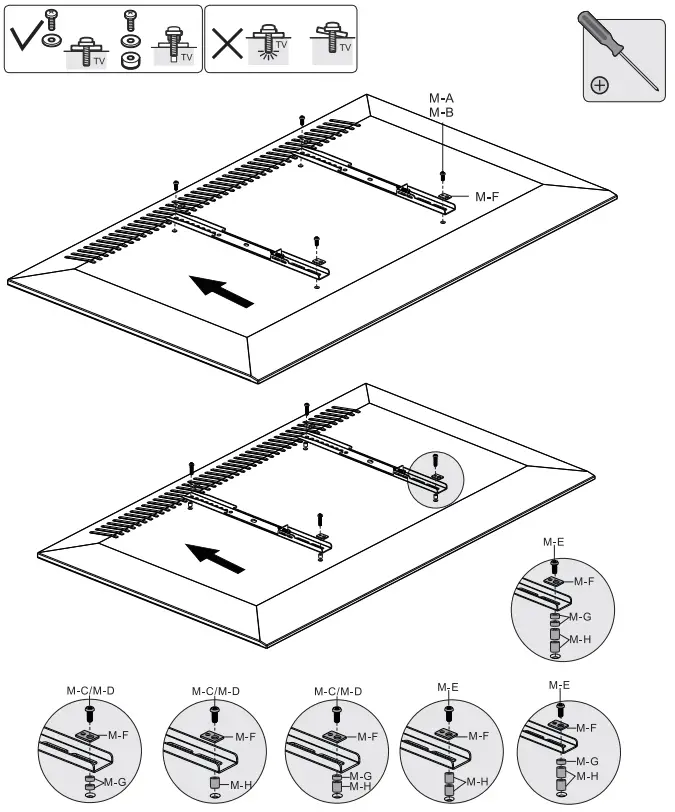 TV TV TV TV

M-A
M-B
M-F

M-E
M-F
M-G
M-H

M-C/M-D
M-F
M-G

M-C/M-D
M-F
M-H

M-C/M-D
M-F
M-G
M-H

M-E
M-F
M-H

M-E
M-F
M-G
M-H