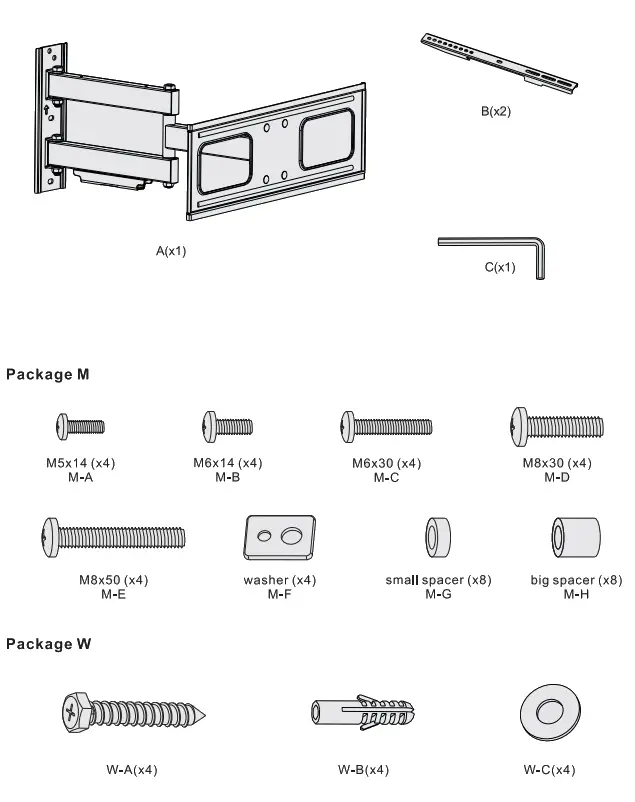 B(x2)

A(x1)

C(x1)

Package M

M5x14 (x4)
M-A

M6x14 (x4)
M-B

M6x30 (x4)
M-C

M8x30 (x4)
M-D

M8x50 (x4)
M-E

washer (x4)
M-F

small spacer (x8)
M-G

big spacer (x8)
M-H

Package W

W-A(x4)

W-B(x4)

W-C(x4)