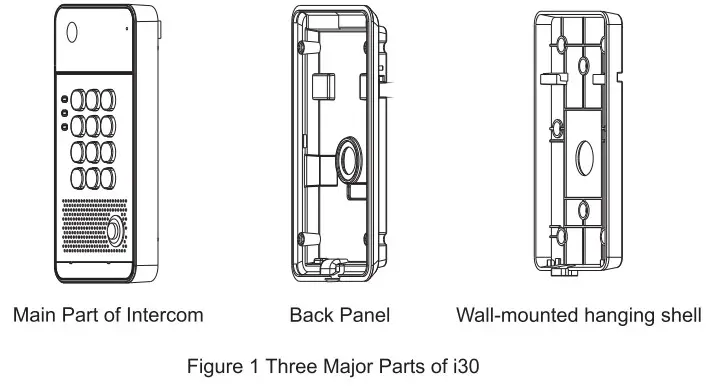 Main Part of Intercom

Back Panel

Wall-mounted hanging shell

Figure 1 Three Major Parts of i30