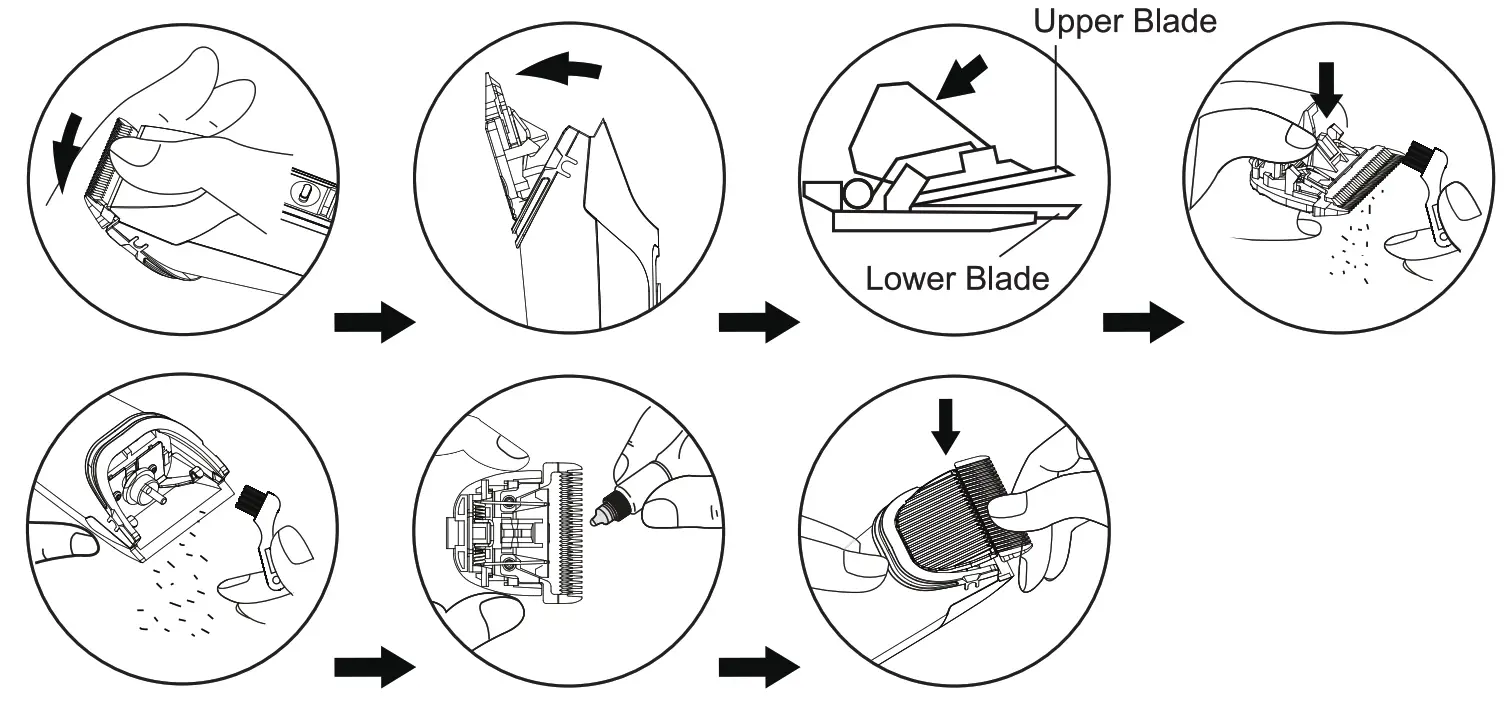 Upper Blade
Lower Blade