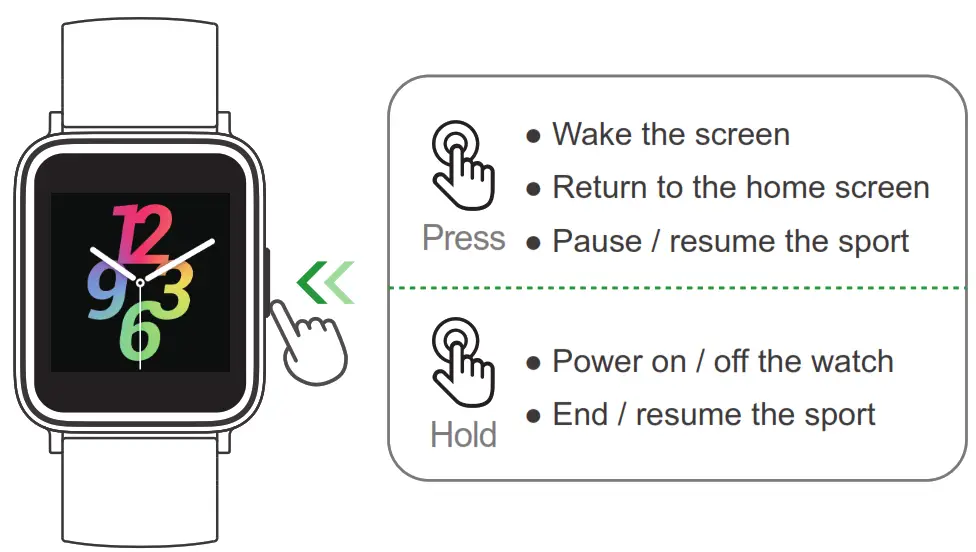 12
9
3
6

Press
● Wake the screen
● Return to the home screen
● Pause / resume the sport

Hold
● Power on / off the watch
● End / resume the sport