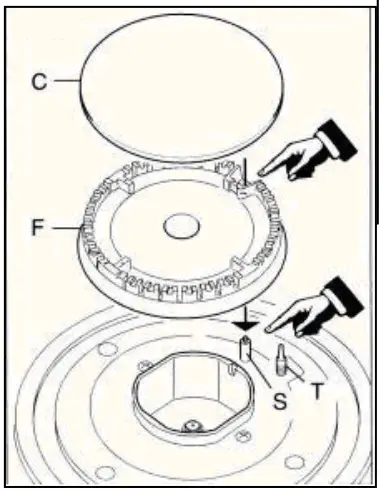 C
F
S
T