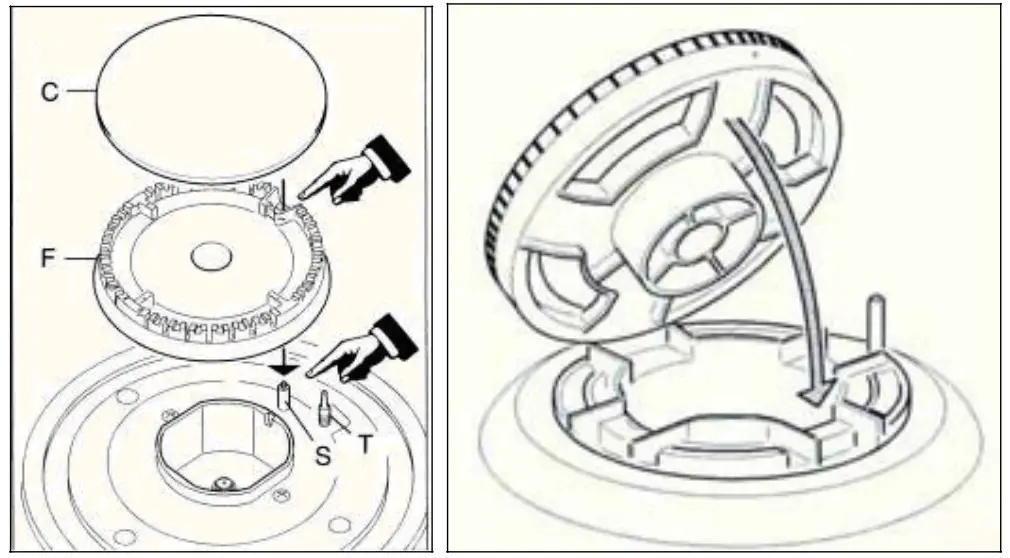 C
F
S
T