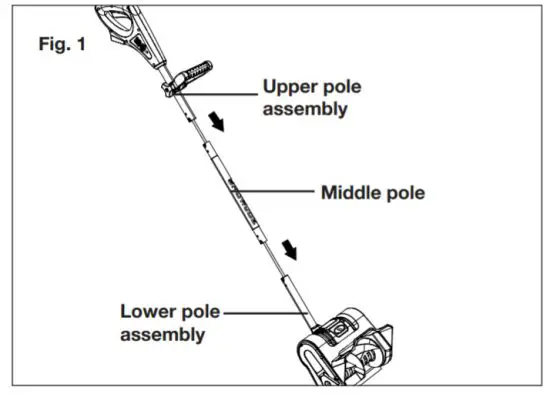 Fig. 1

Upper pole assembly

Middle pole

Lower pole assembly