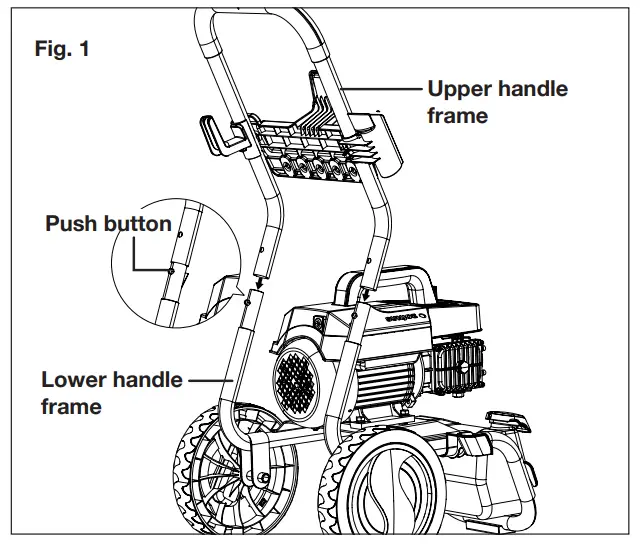 Fig. 1

Upper handle frame

Push button

Lower handle frame