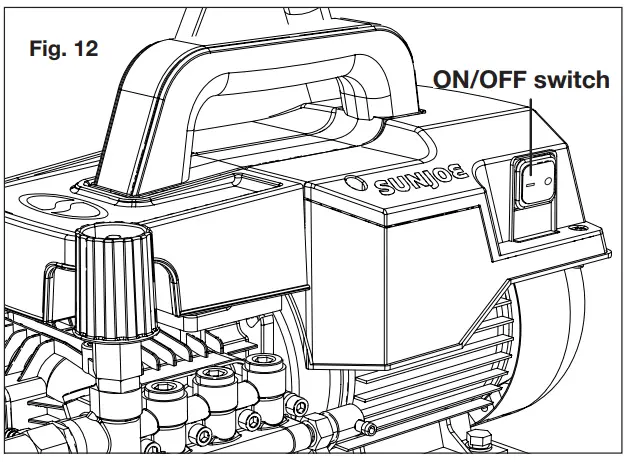 Fig. 12

ON/OFF switch

SUNJOE