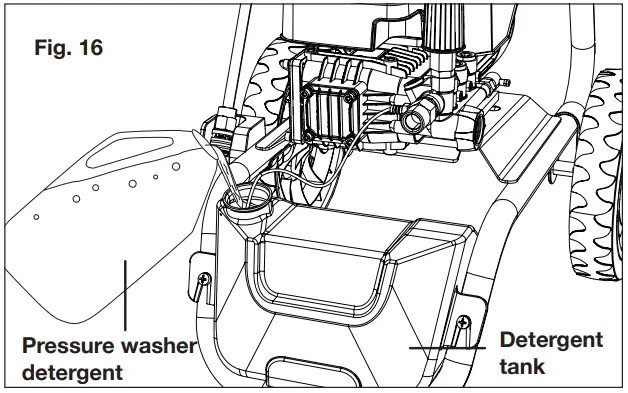 Fig. 16

Pressure washer detergent

Detergent tank