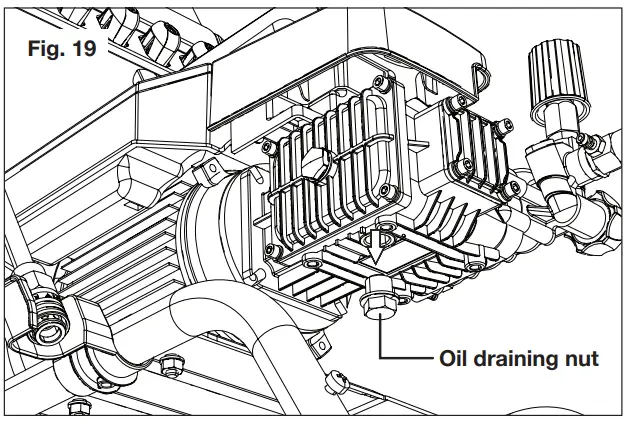 Fig. 19

Oil draining nut