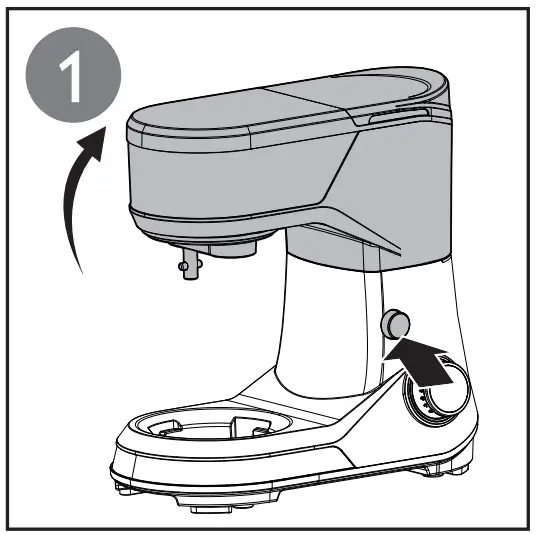 1