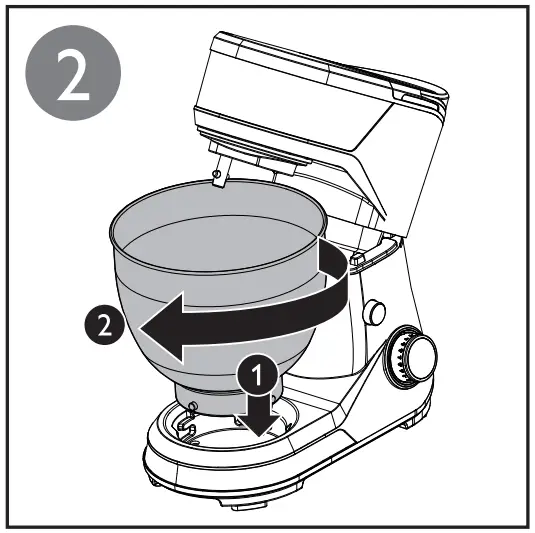 2

2

1