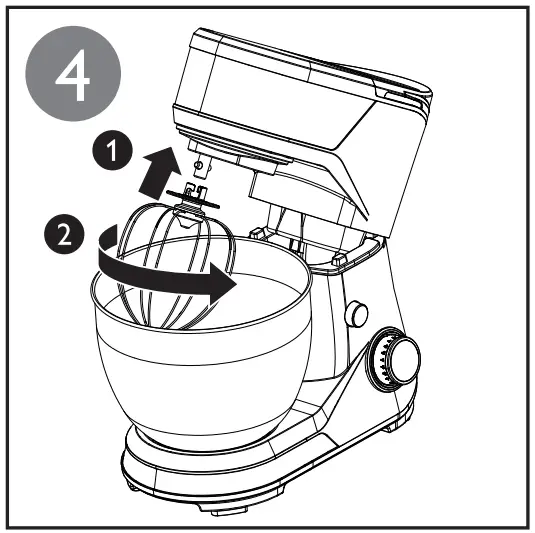 4
1
2