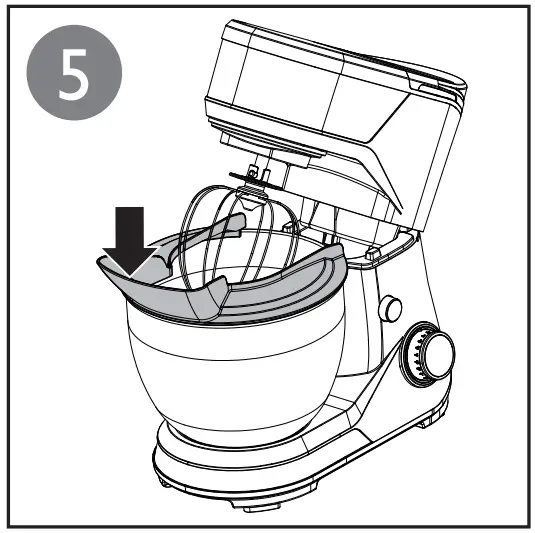 5