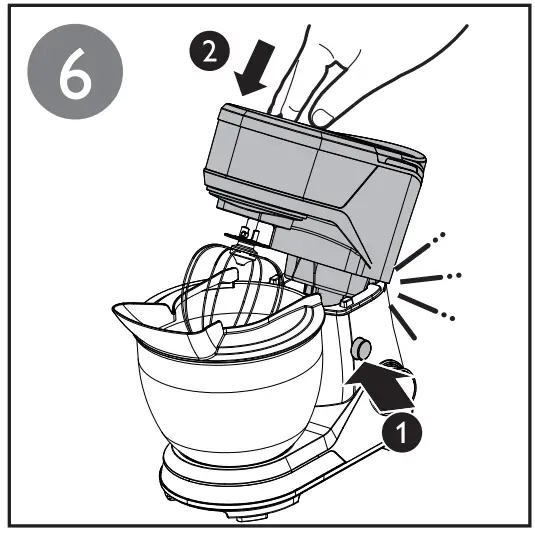 6
2
1