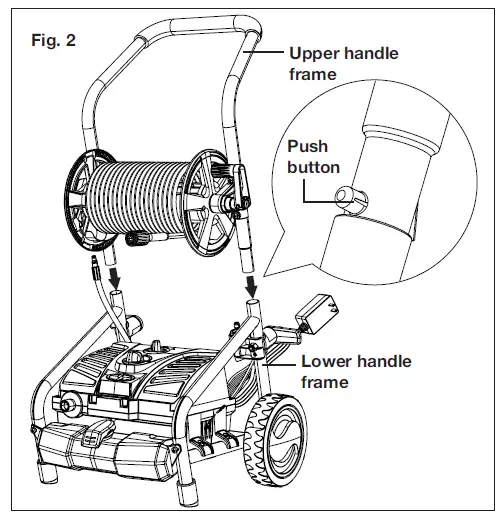 Fig. 2

Upper handle frame

Push button

Lower handle frame