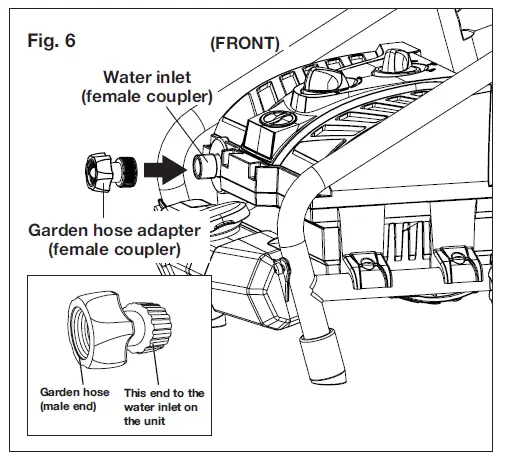 Fig. 6

(FRONT)

Water inlet (female coupler)

Garden hose adapter (female coupler)

Garden hose (male end)

This end to the water inlet on the unit