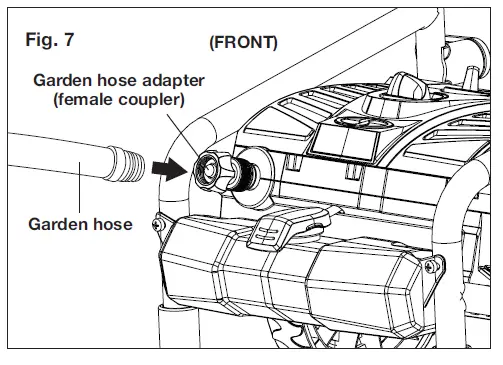 Fig. 7

(FRONT)

Garden hose adapter (female coupler)

Garden hose