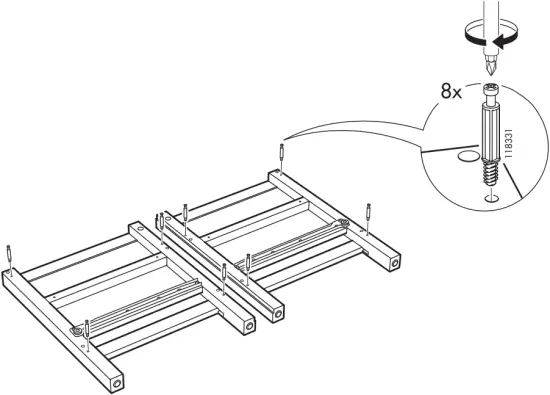 8x
118331