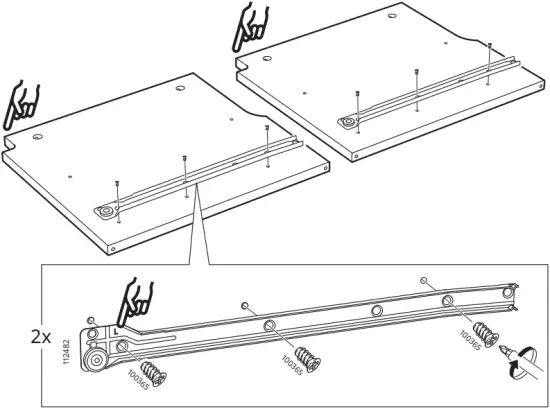 2x
112482
L
100365
100365
100365