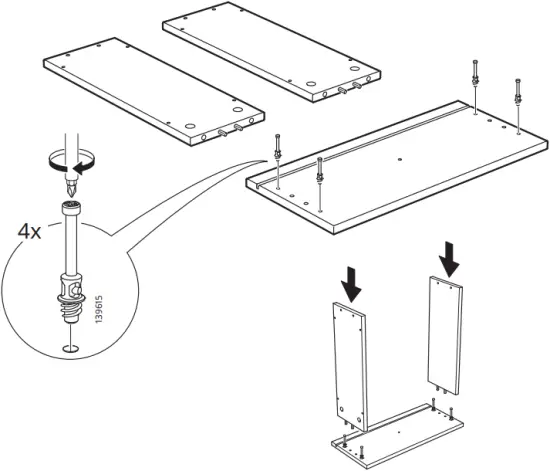 4x

139615