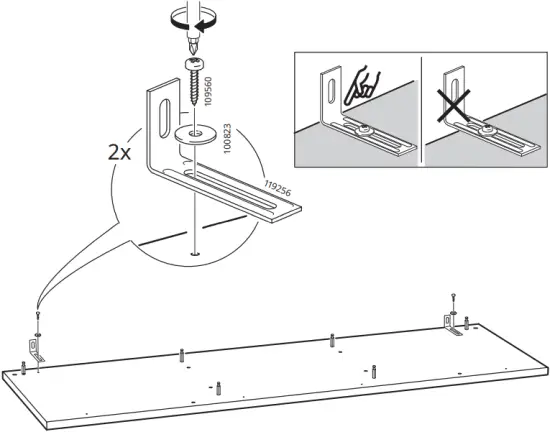 2x

109560

100823

119256