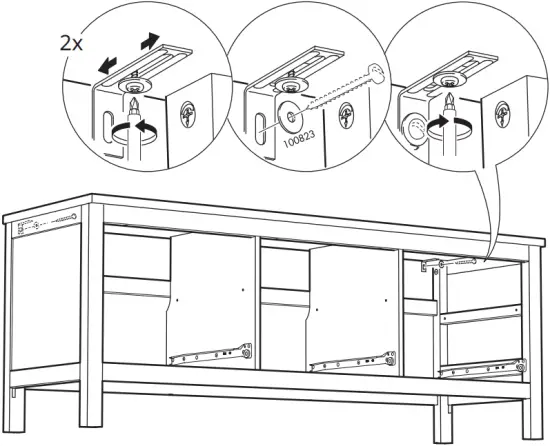 2x

100823