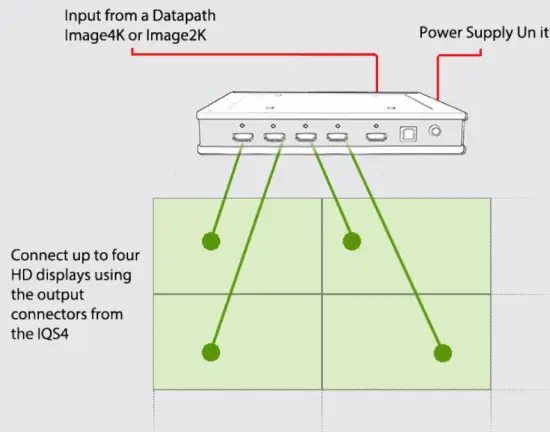 Input from a Datapath Image4K or Image2K

Power Supply Un it

Connect up to four HD displays using the output connectors from the IQS4