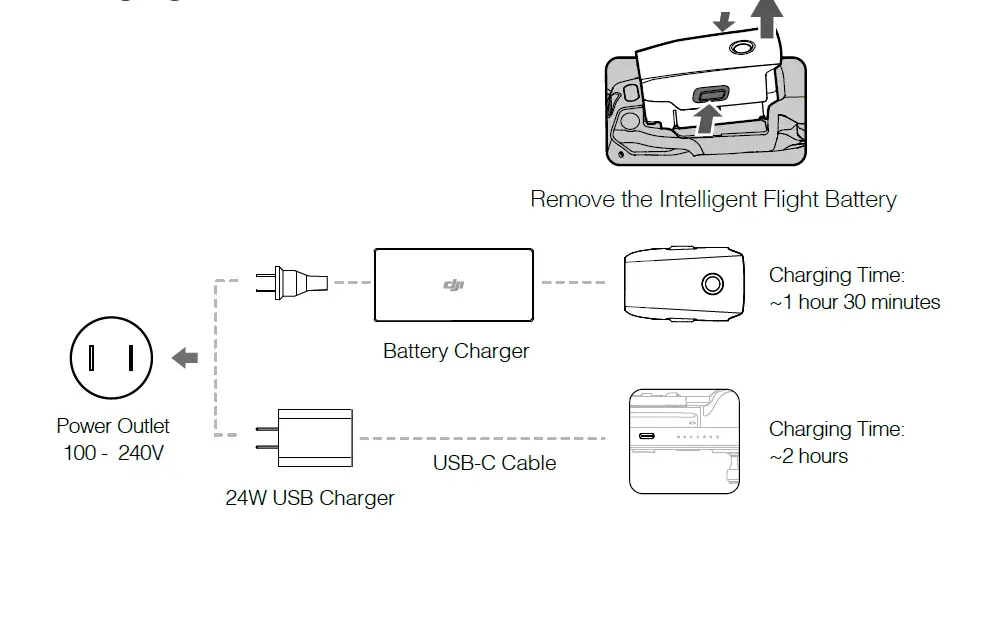 Remove the Intelligent Flight Battery

dji

Battery Charger

Charging Time:
~1 hour 30 minutes

Power Outlet
100 - 240V

24W USB Charger

USB-C Cable

Charging Time:
~2 hours