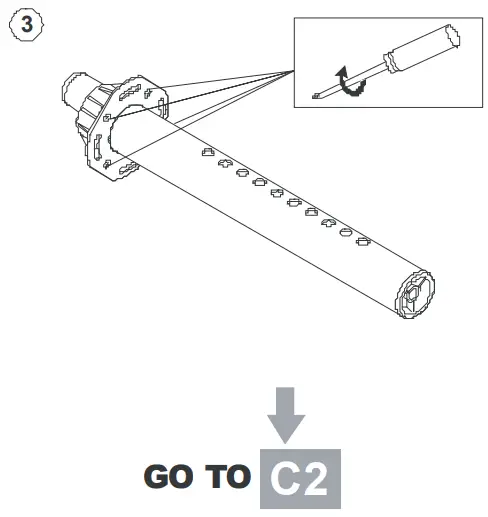 3

GO TO C2