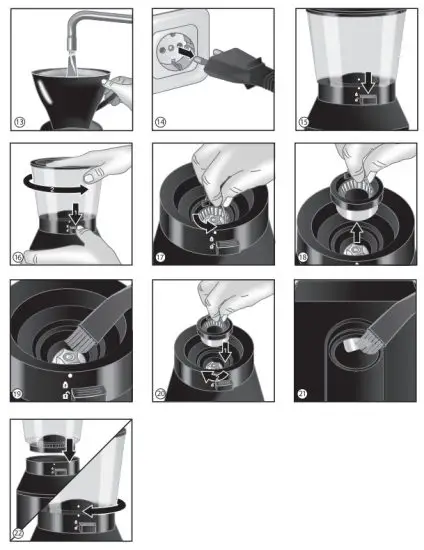 13

14

15

2

16

17

18

19

20

21

22