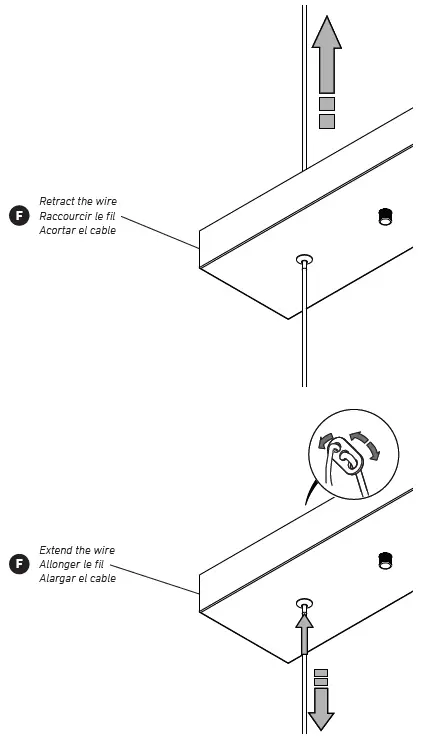 F
Retract the wire
Raccourcir le fil
Acortar el cable

F
Extend the wire
Allonger le fil
Alargar el cable