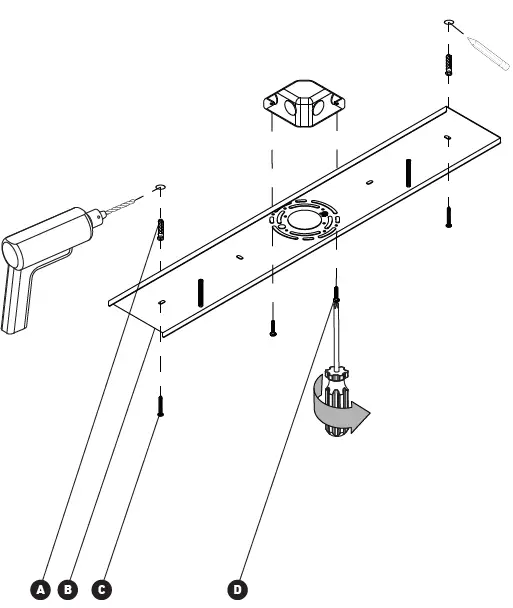 A B C D