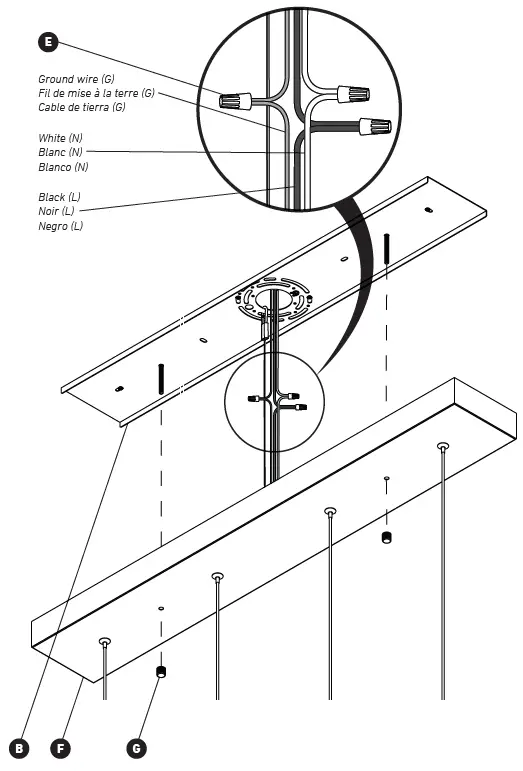 E

Ground wire (G)
Fil de mise à la terre (G)
Cable de tierra (G)

White (N)
Blanc (N)
Blanco (N)

Black (L)
Noir (L)
Negro (L)

B F G