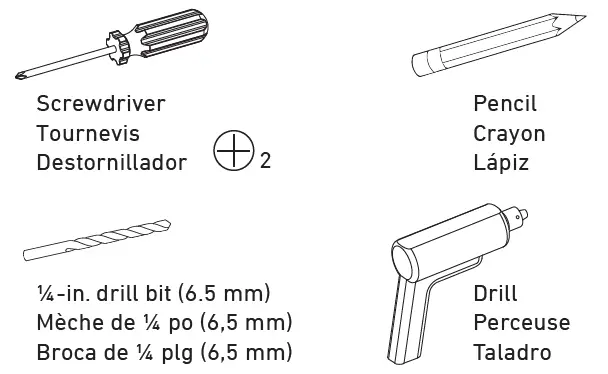 Screwdriver
Tournevis
Destornillador

2

Pencil
Crayon
Lápiz

¼-in. drill bit (6.5 mm)
Mèche de ¼ po (6,5 mm)
Broca de ¼ plg (6,5 mm)

Drill
Perceuse
Taladro