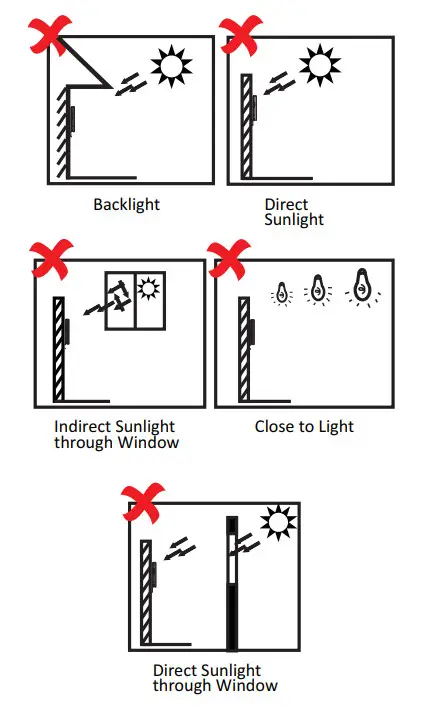 Backlight

Direct Sunlight

Indirect Sunlight through Window

Close to Light

Direct Sunlight through Window