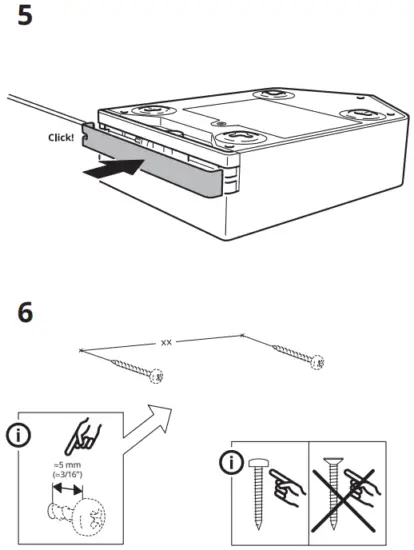 5

Click!

6

xx

i

≈5 mm
(≈3/16")

i