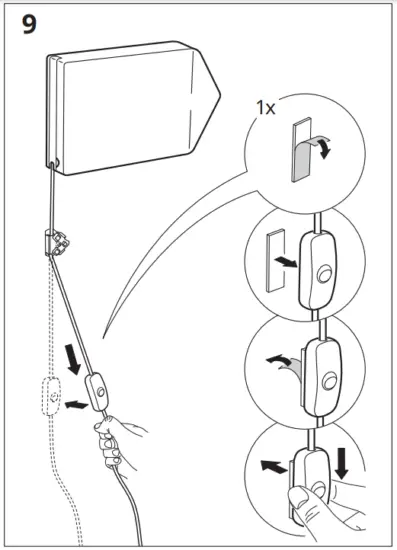 9

1x