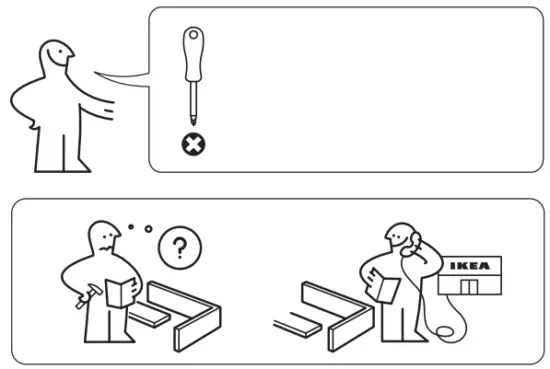 ?

IKEA