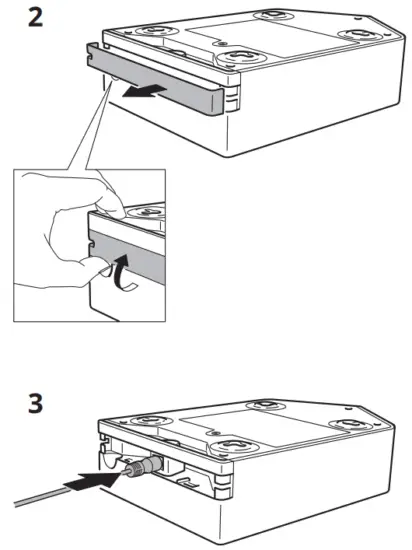 2

3