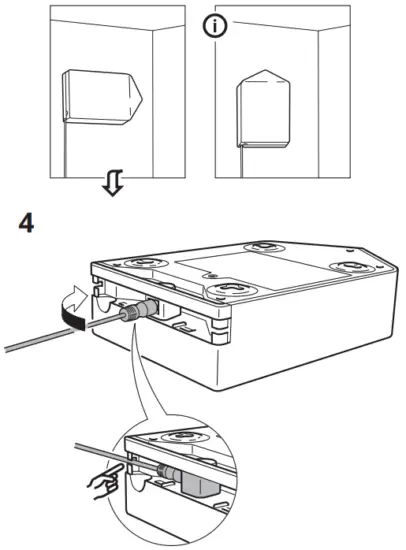 i

4