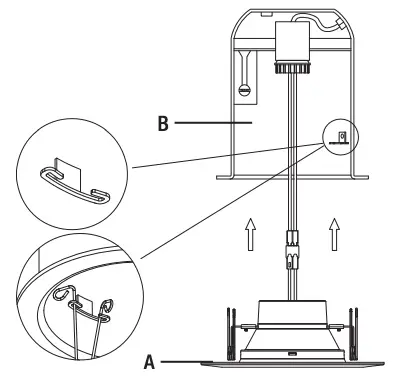 B

A