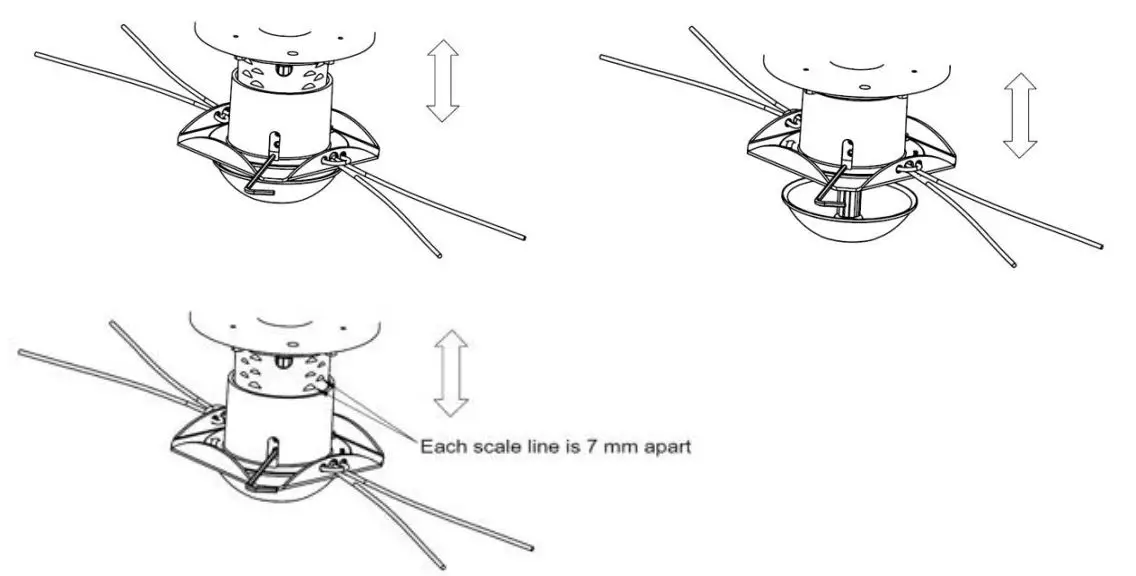 Each scale line is 7 mm apart