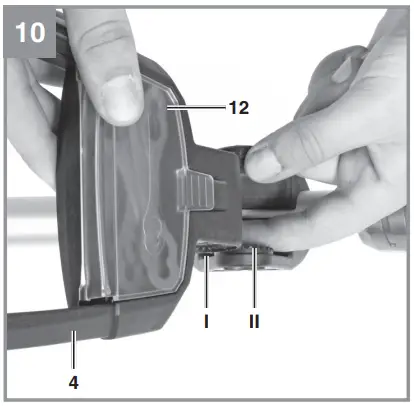 10

12

I

II

4