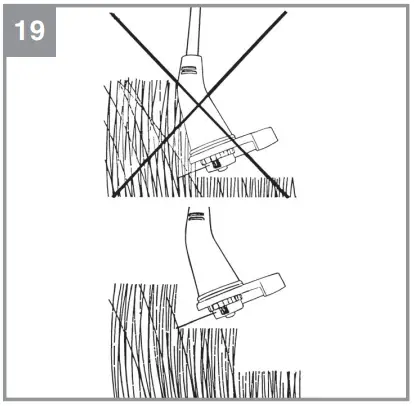 19