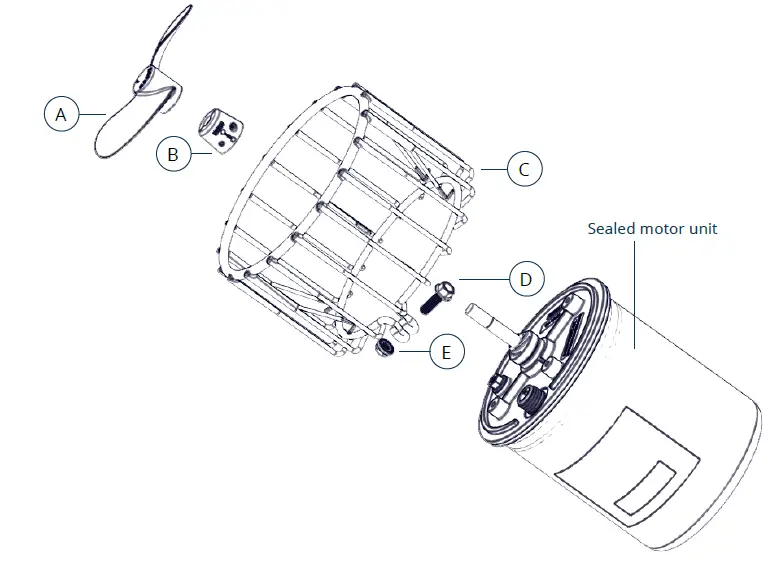 A
B
C
Sealed motor unit
D
E