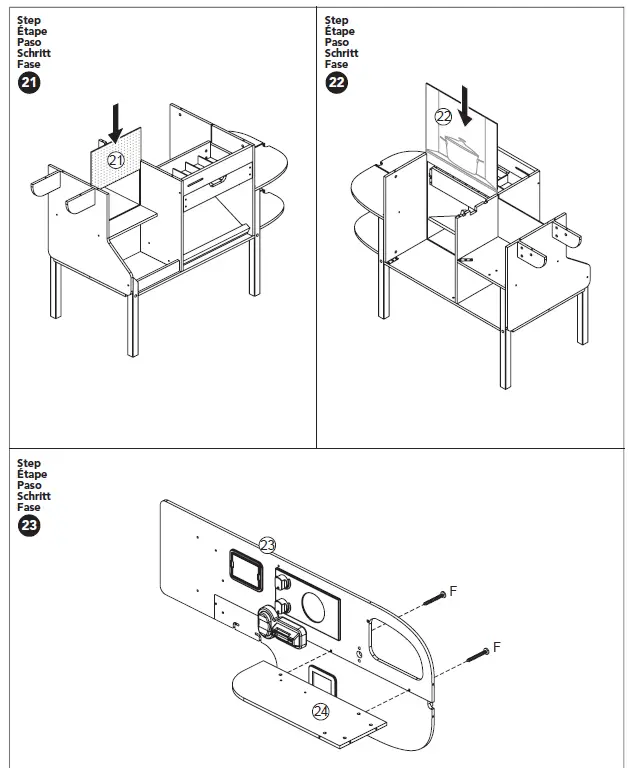 Step
Étape
Paso
Schritt
Fase
21

21

Step
Étape
Paso
Schritt
Fase
22

22

Step
Étape
Paso
Schritt
Fase
23

23

F

F

24