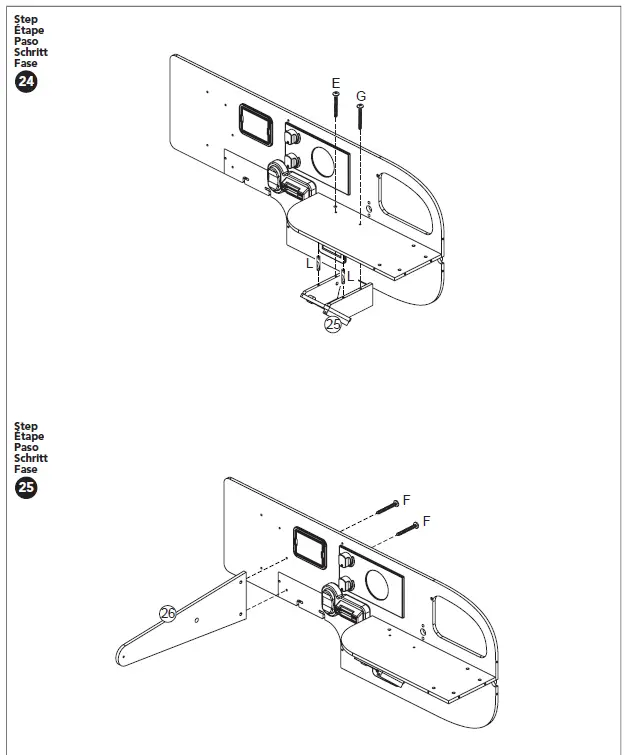 Step
Étape
Paso
Schritt
Fase
24

E
G
L
L
25

Step
Étape
Paso
Schritt
Fase
25

F
F
26